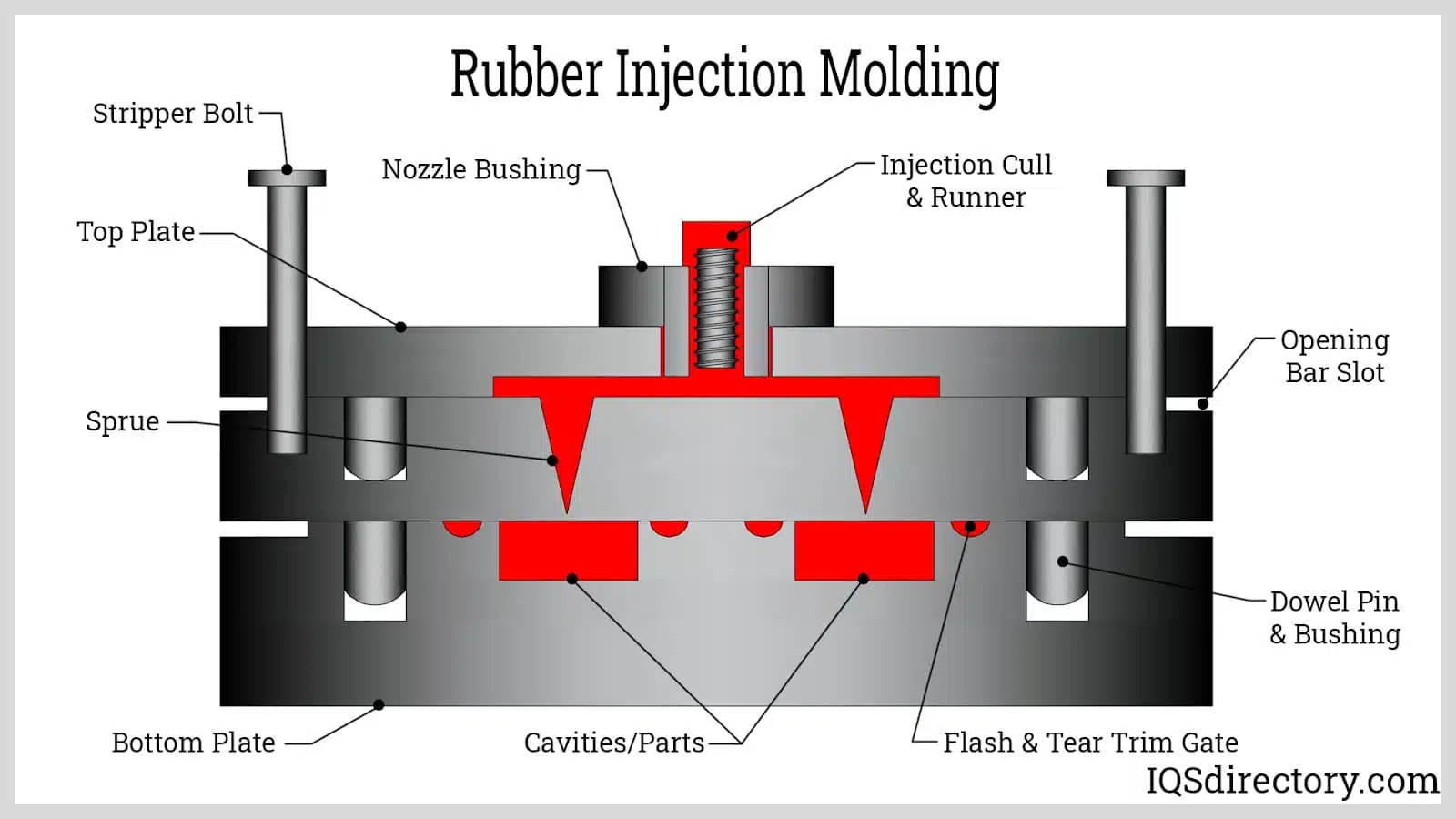 Rubber Injection Molding

Stripper Bolt

Nozzle Bushing

Injection Cull & Runner

Top Plate

Opening Bar Slot

Sprue

Dowel Pin & Bushing

Bottom Plate

Cavities/Parts

Flash & Tear Trim Gate

IQSdirectory.com